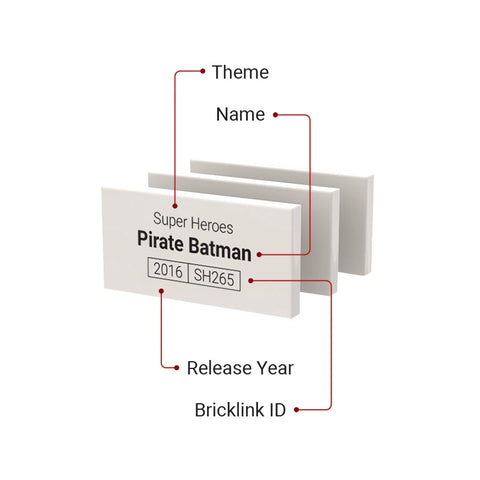 Theme

Name

Super Heroes
Pirate Batman
2016 SH265

Release Year

Bricklink ID